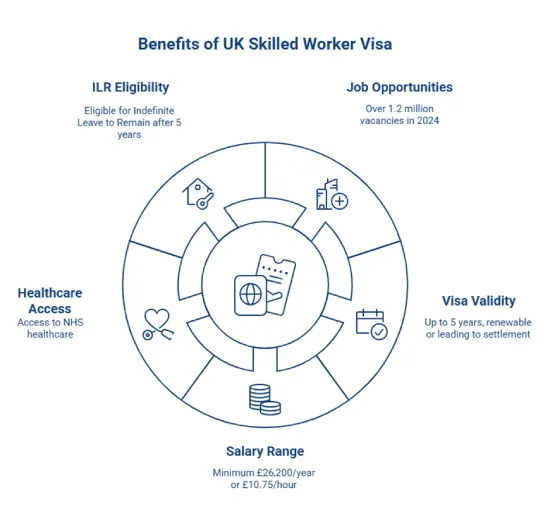 Benefits of UK Skilled Worker Visa

ILR Eligibility

Eligible for Indefinite Leave to Remain after 5 years

Job Opportunities

Over 1.2 million vacancies in 2024

Healthcare Access

Access to NHS healthcare

Visa Validity

Up to 5 years, renewable or leading to settlement

Salary Range

Minimum £26,200/year or £10.75/hour